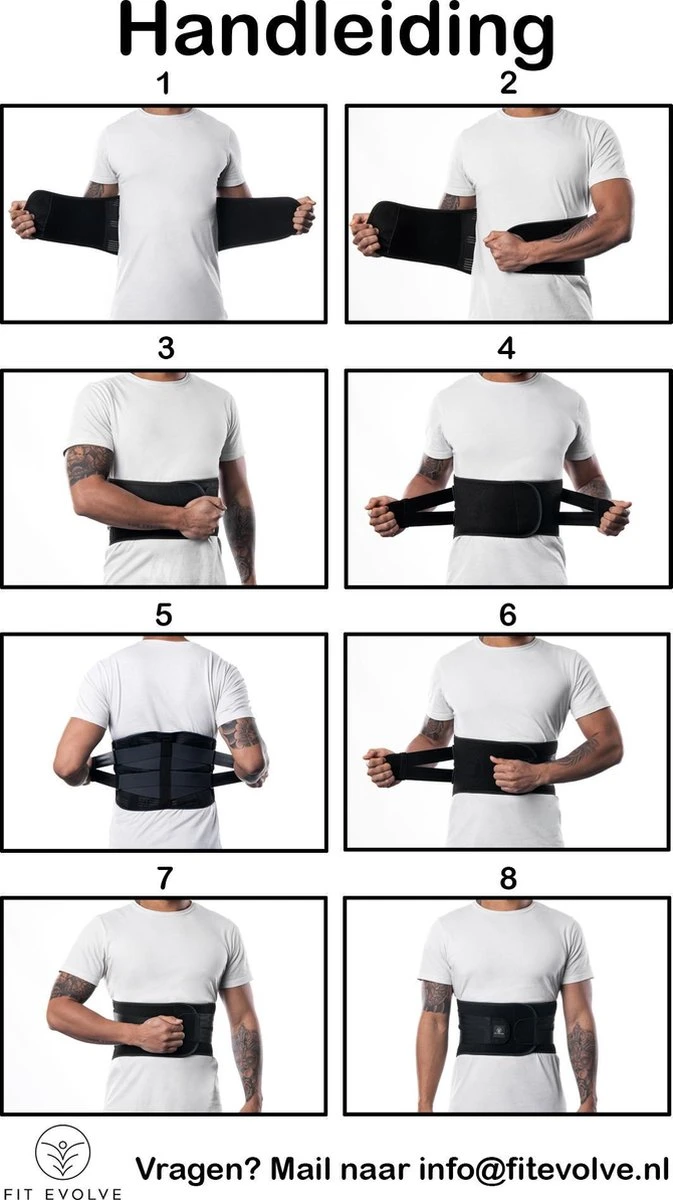 Handleiding

1

2

3

4

5

6

7

8

FIT EVOLVE

Vragen? Mail naar info@fitevolve.nl