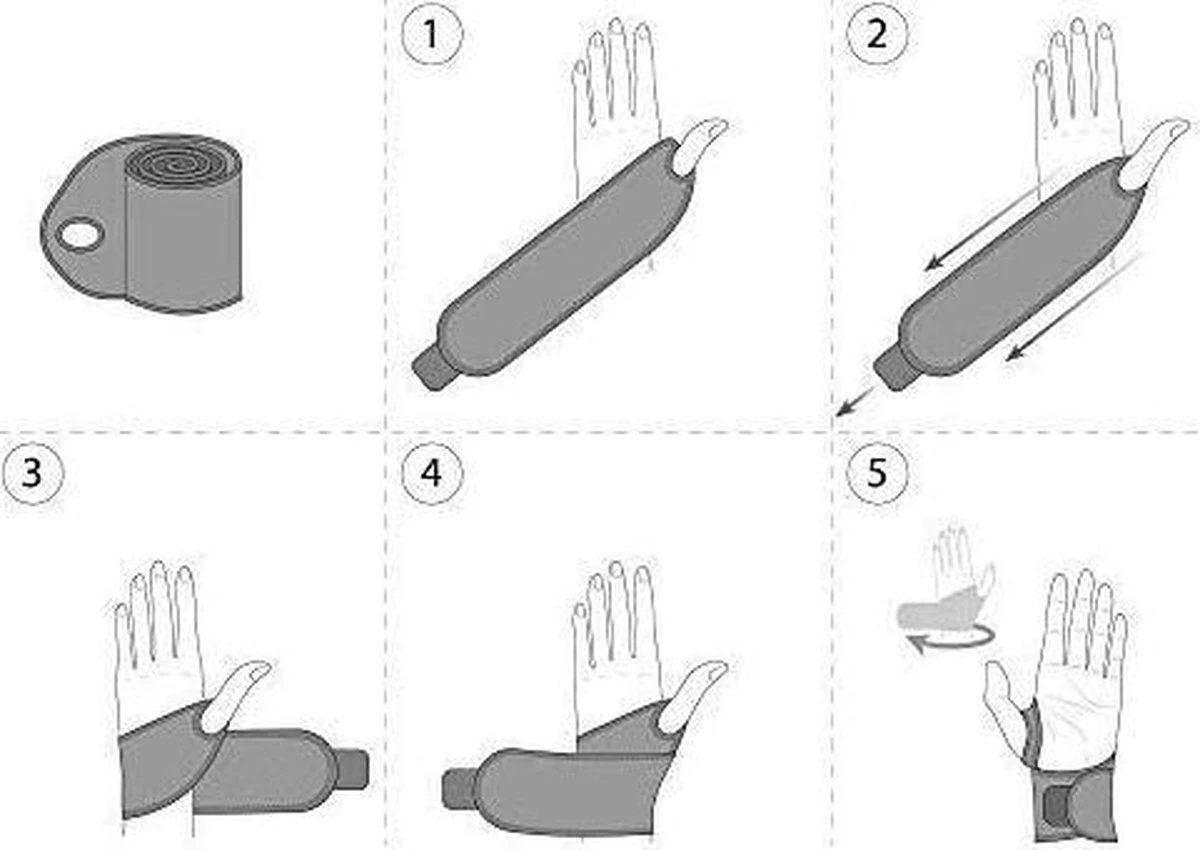 1

2

3

4

5