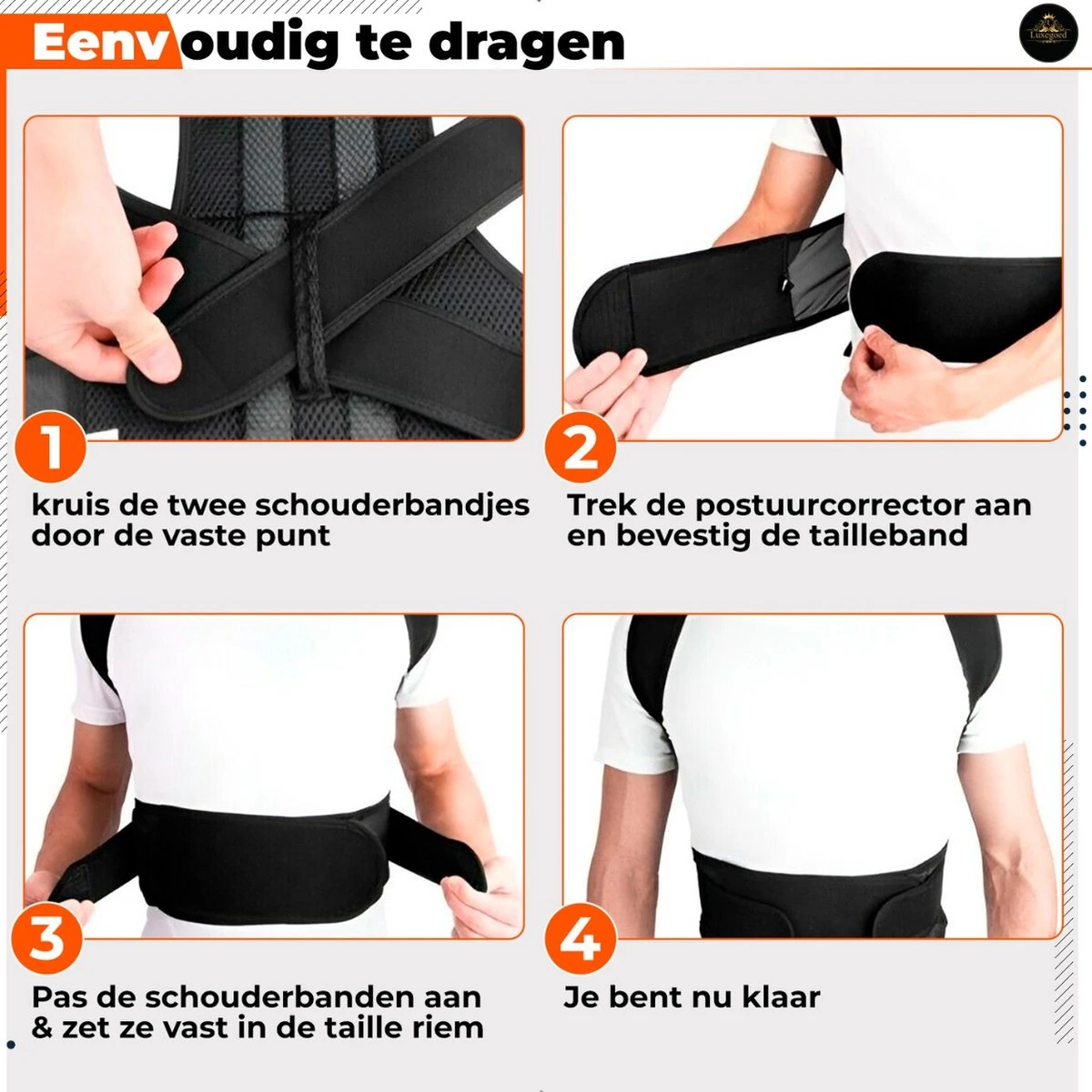 Eenvoudig te dragen

Luxegoed

1
kruis de twee schouderbandjes door de vaste punt

2
Trek de postuurcorrector aan en bevestig de tailleband

3
Pas de schouderbanden aan & zet ze vast in de taille riem

4
Je bent nu klaar