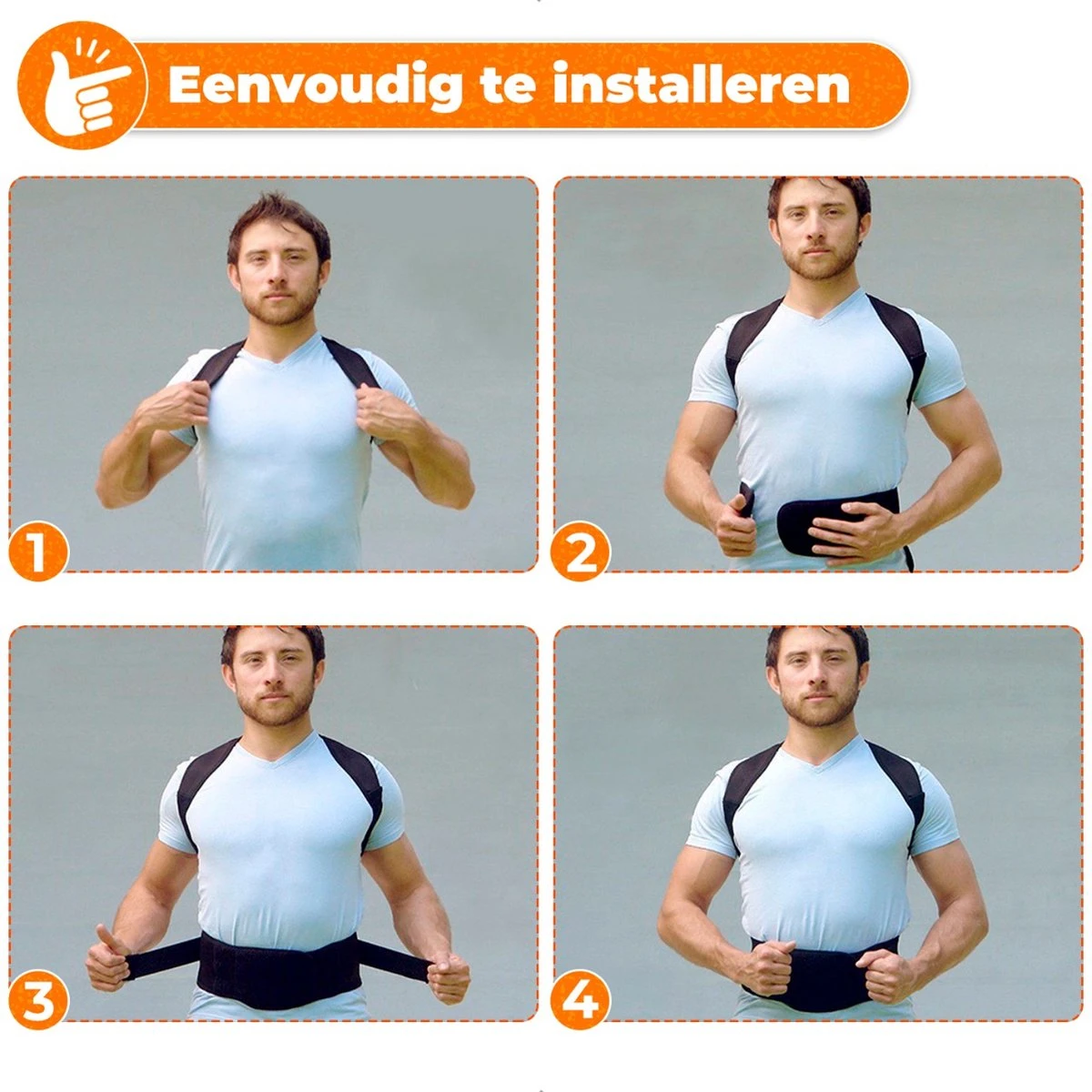 Eenvoudig te installeren

1

2

3

4