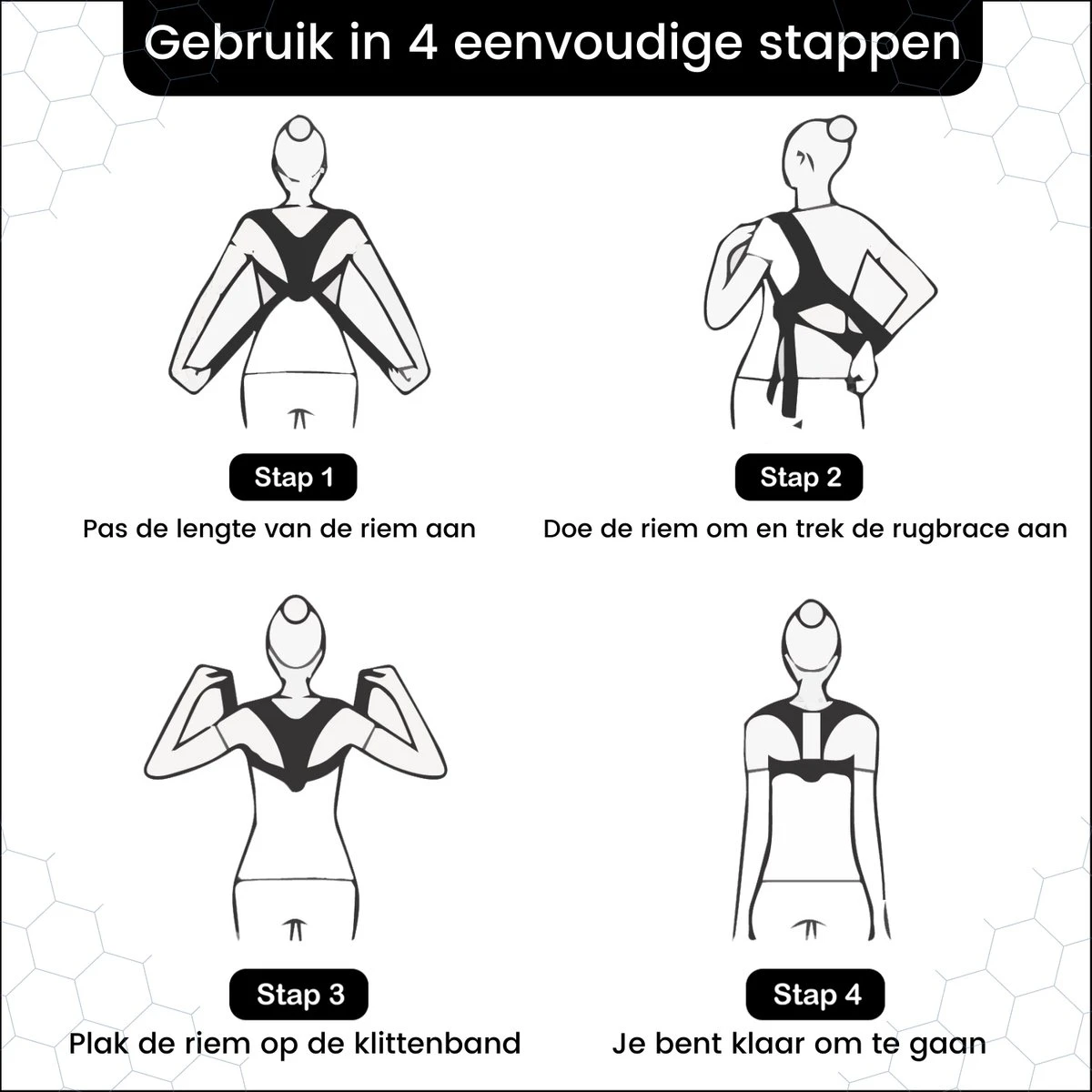 Gebruik in 4 eenvoudige stappen

Stap 1
Pas de lengte van de riem aan

Stap 2
Doe de riem om en trek de rugbrace aan

Stap 3
Plak de riem op de klittenband

Stap 4
Je bent klaar om te gaan