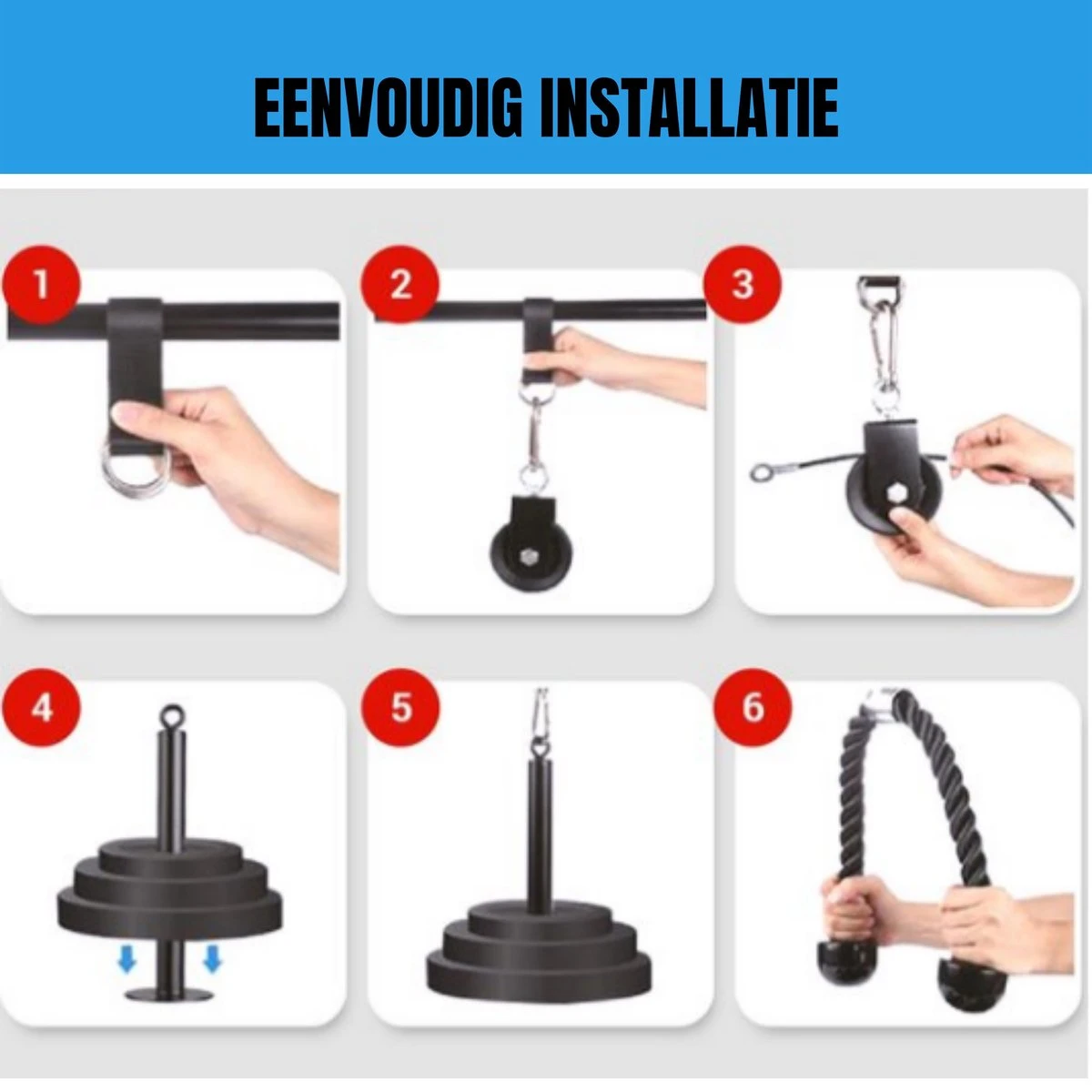 EENVOUDIG INSTALLATIE

1

2

3

4

5

6