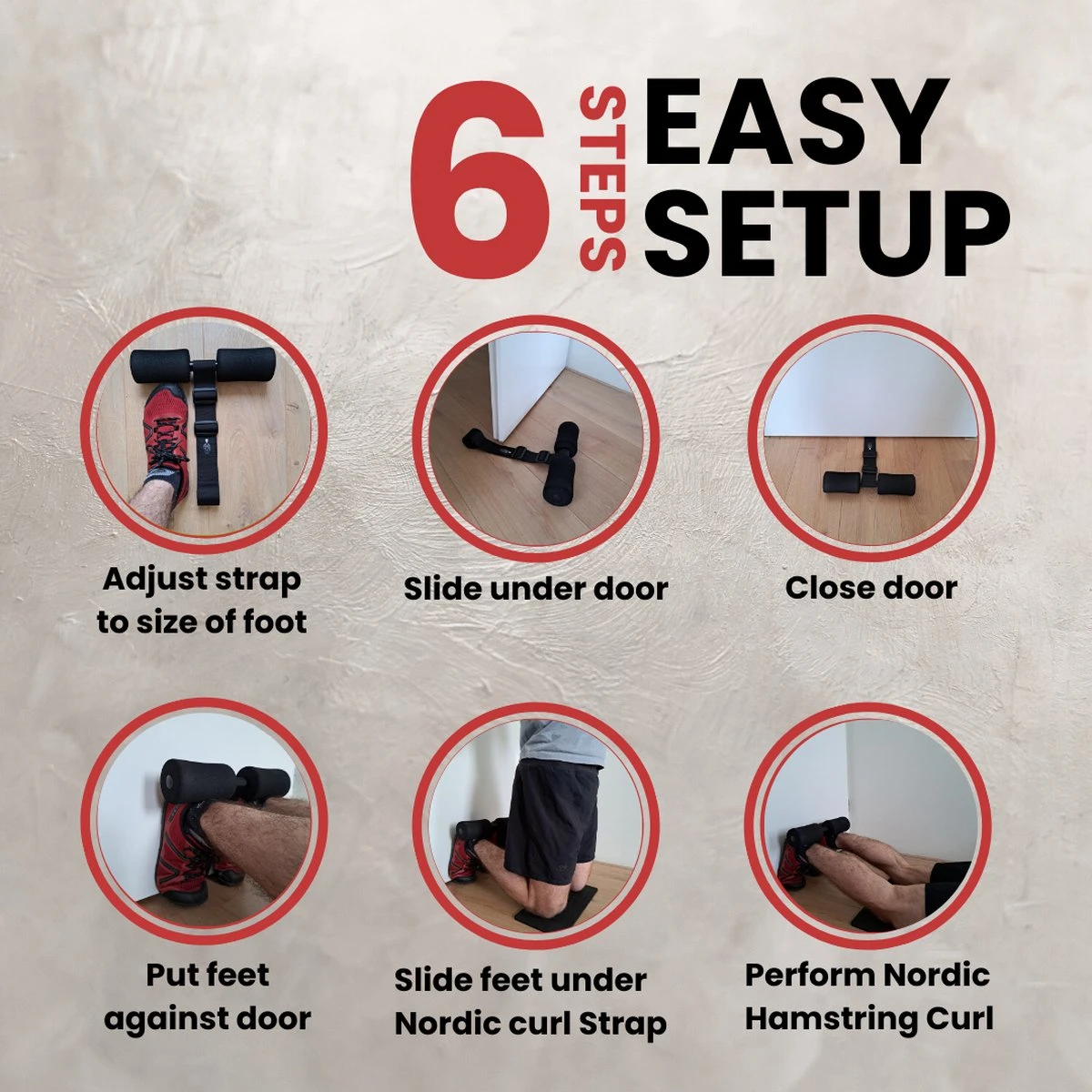 6 STEPS EASY SETUP

Adjust strap to size of foot

Slide under door

Close door

Put feet against door

Slide feet under Nordic curl Strap

Perform Nordic Hamstring Curl