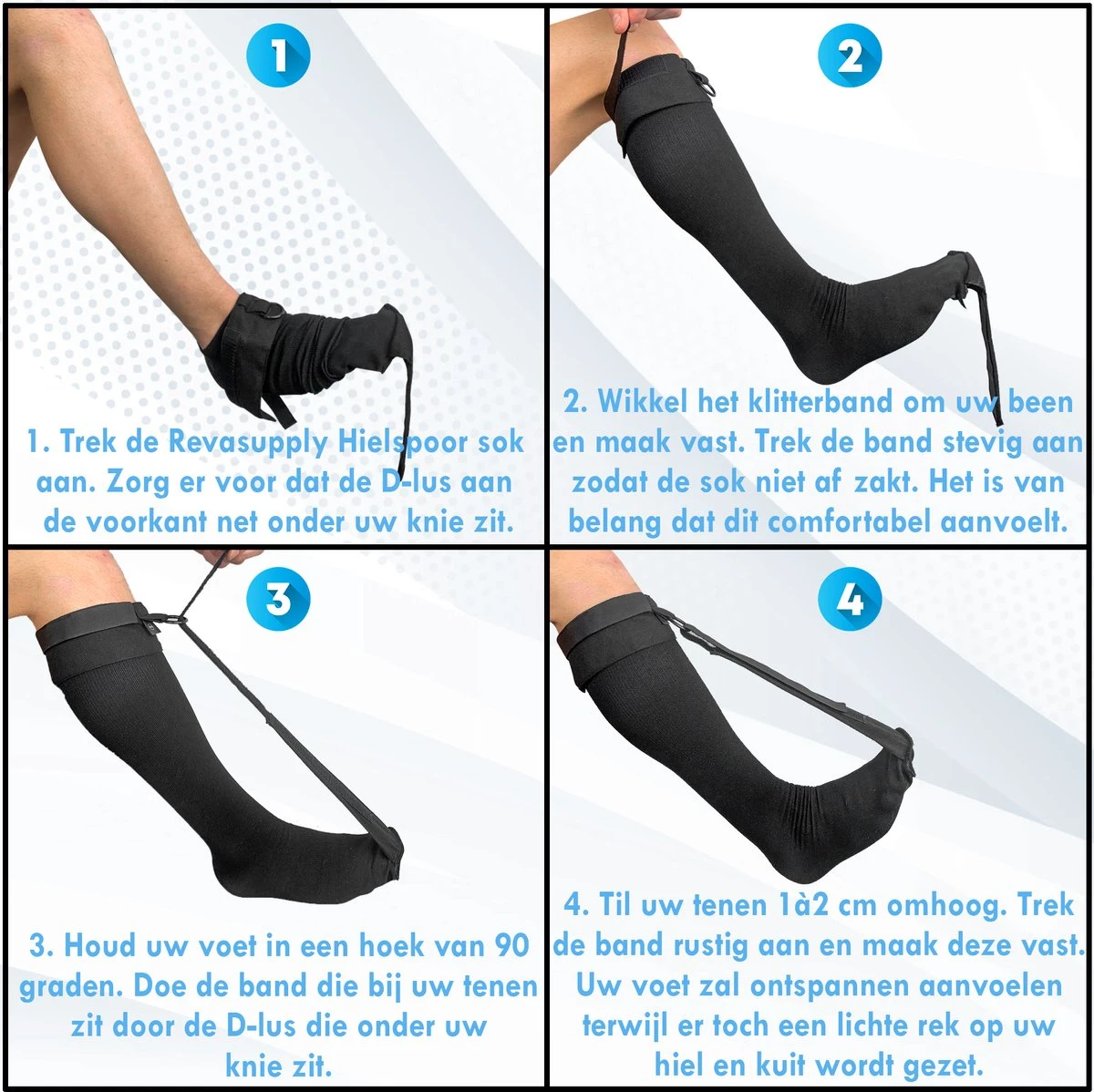 1

1. Trek de Revasupply Hielspoor sok aan. Zorg er voor dat de D-lus aan de voorkant net onder uw knie zit.

2

2. Wikkel het klitterband om uw been en maak vast. Trek de band stevig aan zodat de sok niet af zakt. Het is van belang dat dit comfortabel aanvoelt.

3

3. Houd uw voet in een hoek van 90 graden. Doe de band die bij uw tenen zit door de D-lus die onder uw knie zit.

4

4. Til uw tenen 1à2 cm omhoog. Trek de band rustig aan en maak deze vast. Uw voet zal ontspannen aanvoelen terwijl er toch een lichte rek op uw hiel en kuit wordt gezet.