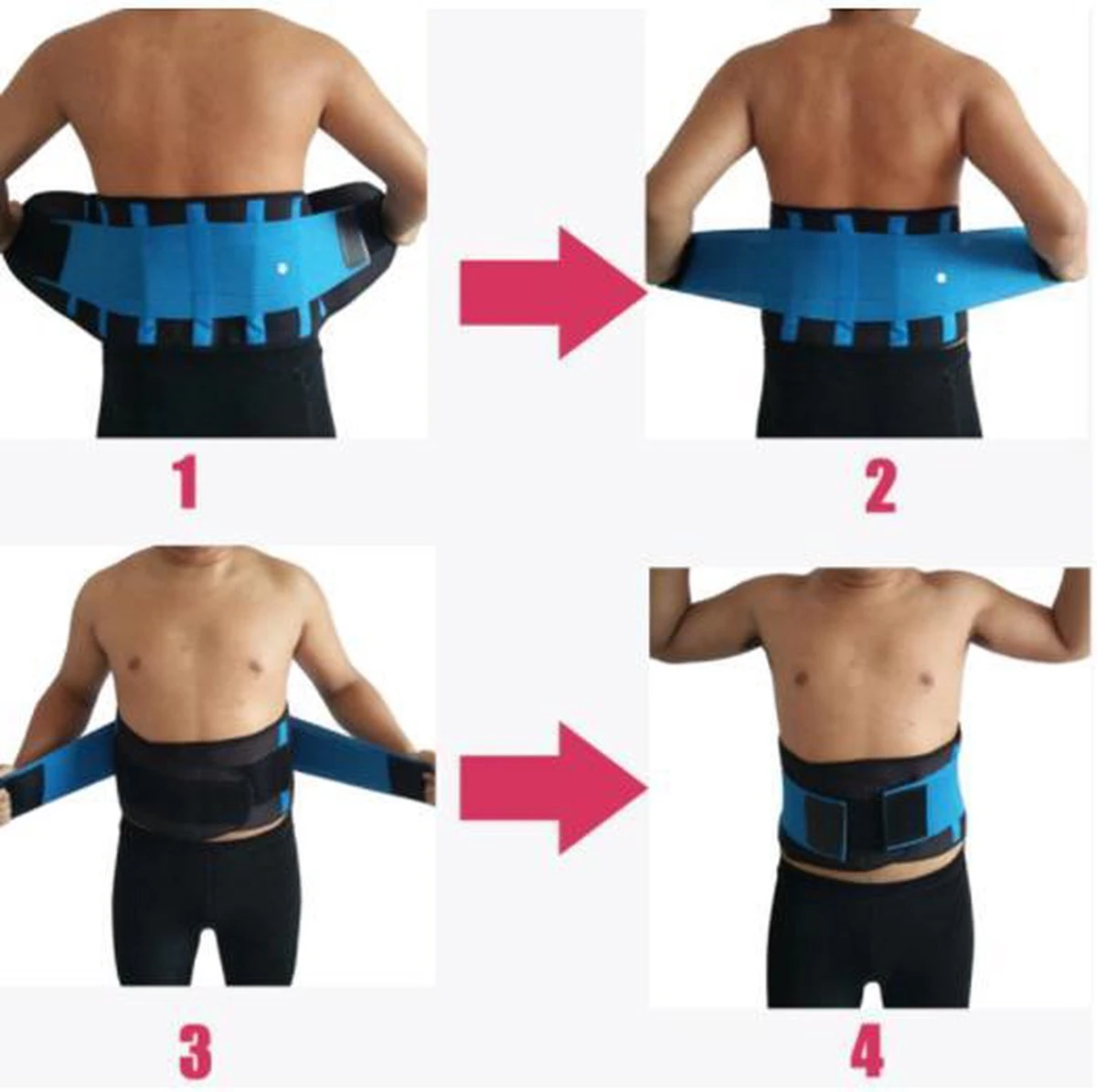 1

2

3

4