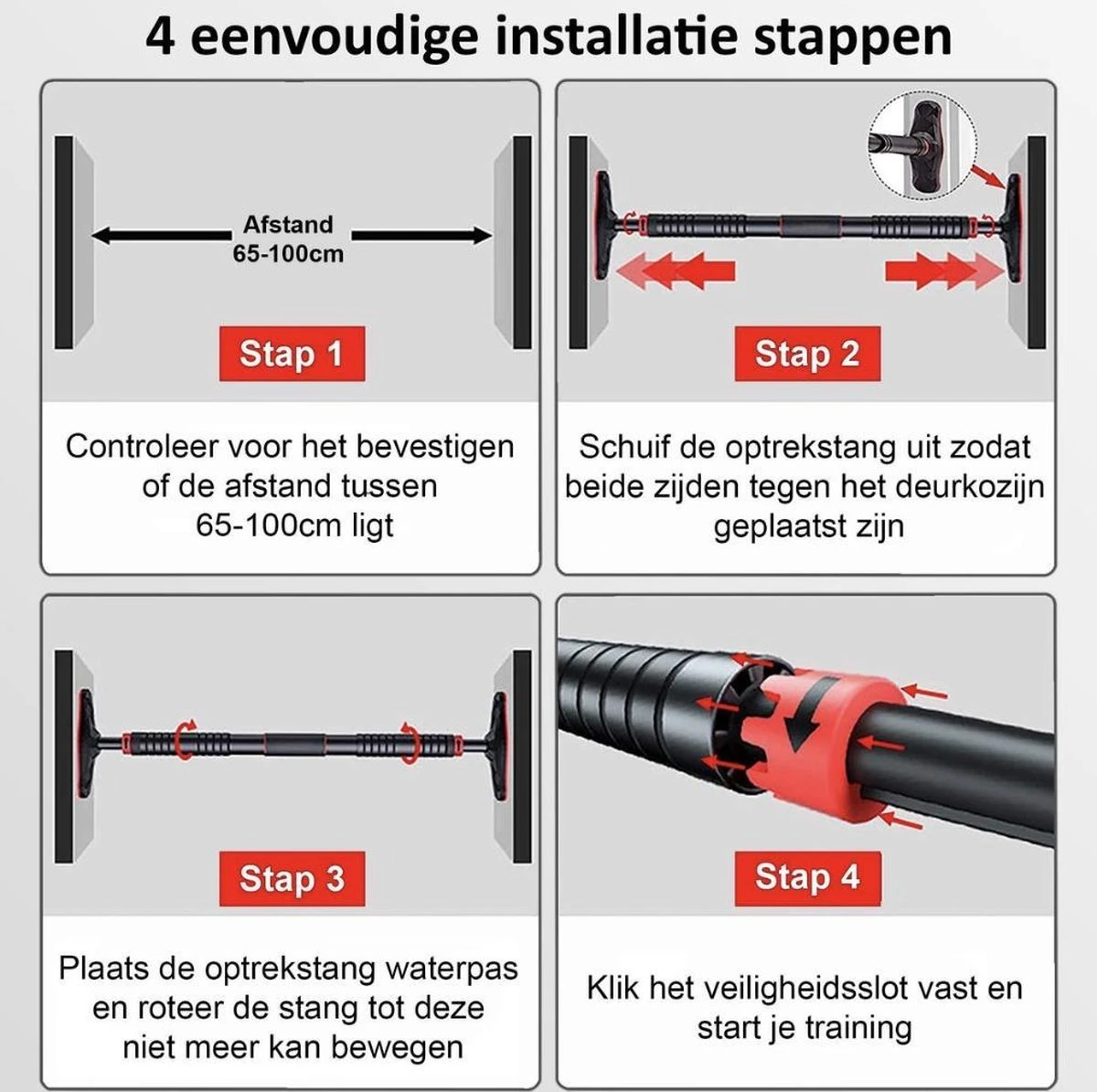 4 eenvoudige installatie stappen

Afstand
65-100cm

Stap 1

Controleer voor het bevestigen of de afstand tussen 65-100cm ligt

Stap 2

Schuif de optrekstang uit zodat beide zijden tegen het deurkozijn geplaatst zijn

Stap 3

Plaats de optrekstang waterpas en roteer de stang tot deze niet meer kan bewegen

Stap 4

Klik het veiligheidsslot vast en start je training