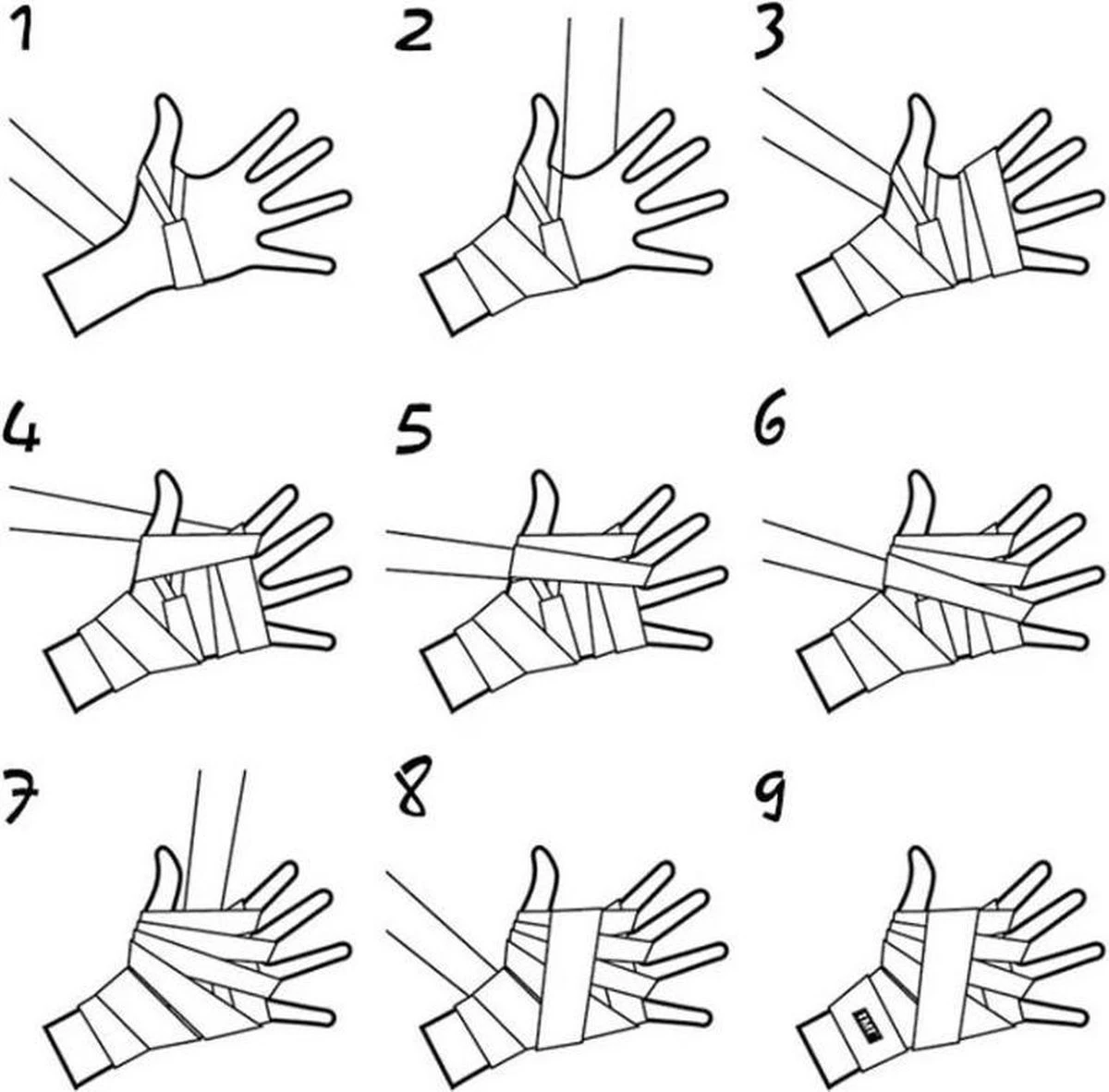 1
2
3
4
5
6
7
8
9