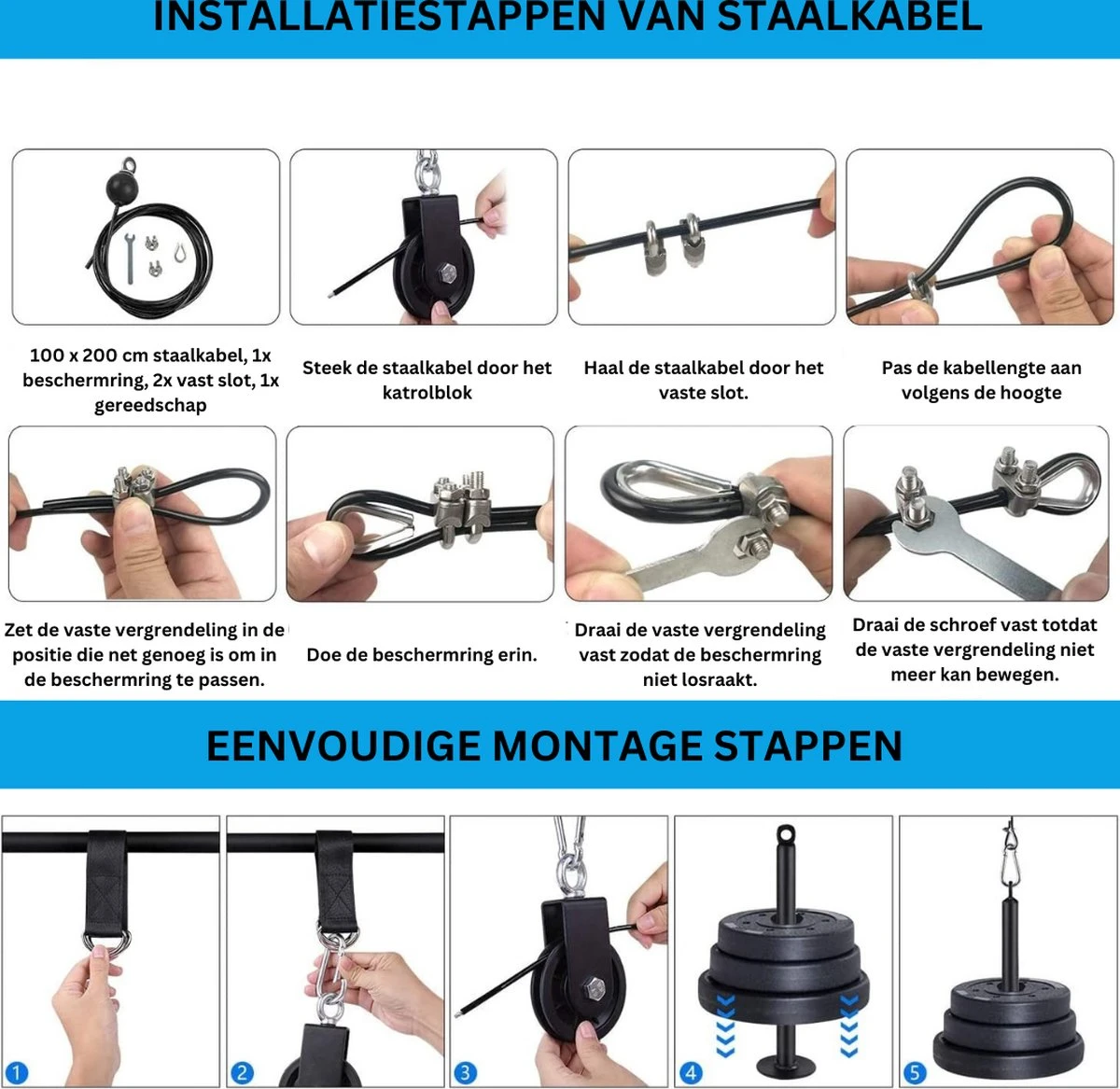 INSTALLATIESTAPPEN VAN STAALKABEL

100 x 200 cm staalkabel, 1x beschermring, 2x vast slot, 1x gereedschap

Steek de staalkabel door het katrolblok

Haal de staalkabel door het vaste slot.

Pas de kabellengte aan volgens de hoogte

Zet de vaste vergrendeling in de positie die net genoeg is om in de beschermring te passen.

Doe de beschermring erin.

Draai de vaste vergrendeling vast zodat de beschermring niet losraakt.

Draai de schroef vast totdat de vaste vergrendeling niet meer kan bewegen.

EENVOUDIGE MONTAGE STAPPEN

1

2

3

4

5