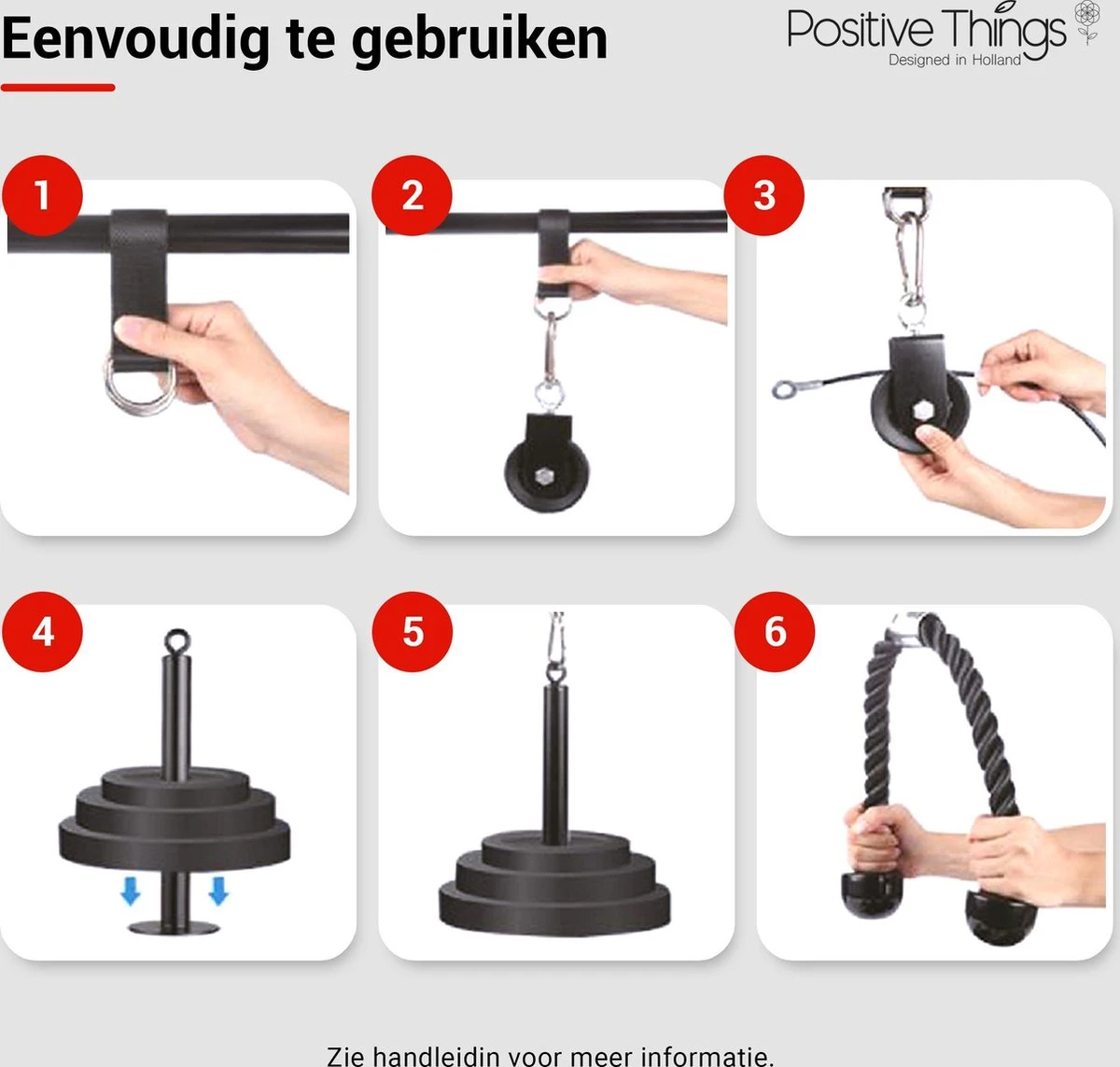 Eenvoudig te gebruiken

Positive Things
Designed in Holland

1

2

3

4

5

6

Zie handleidin voor meer informatie.