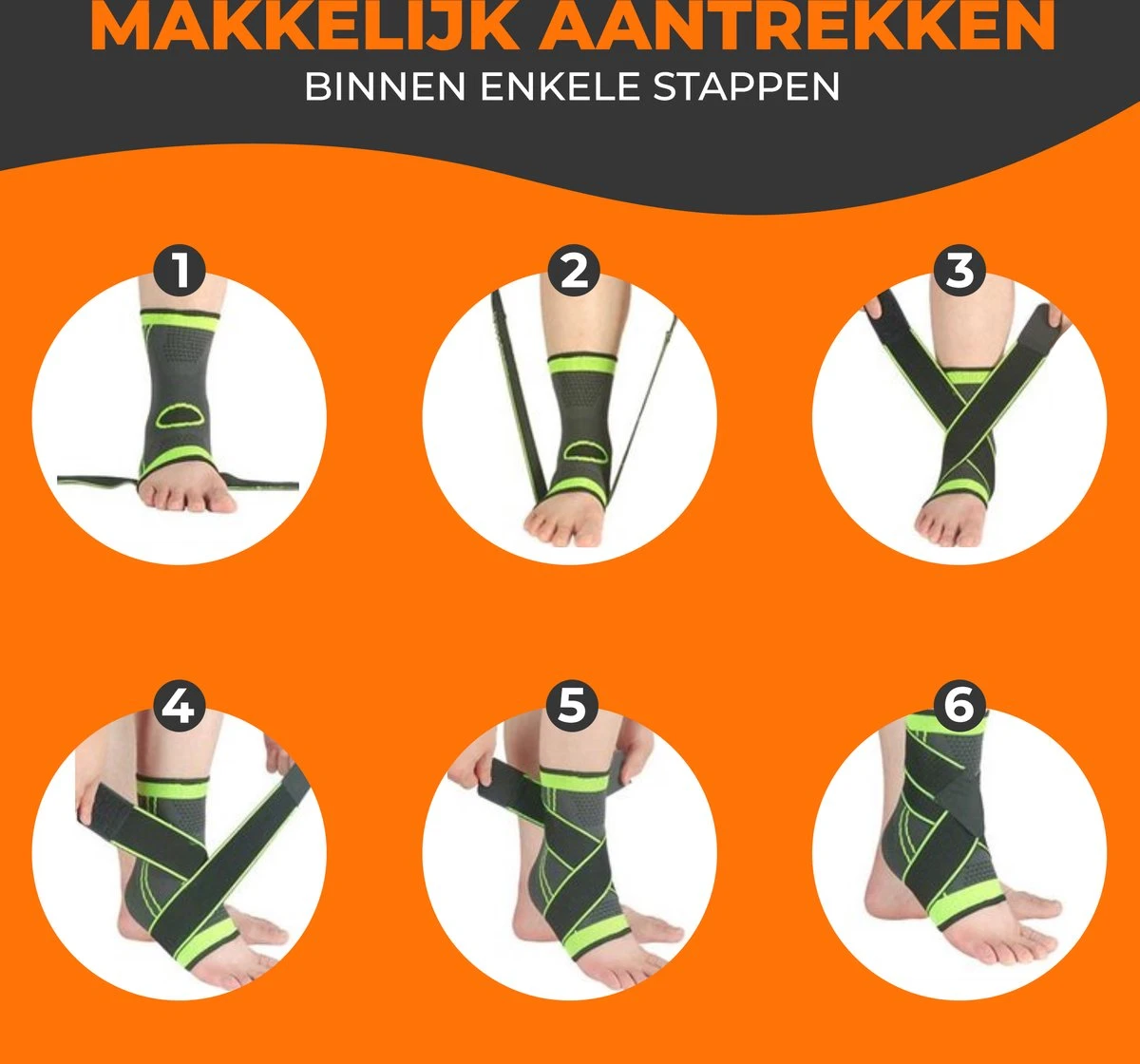 MAKKELIJK AANTREKKEN
BINNEN ENKELE STAPPEN

1

2

3

4

5

6