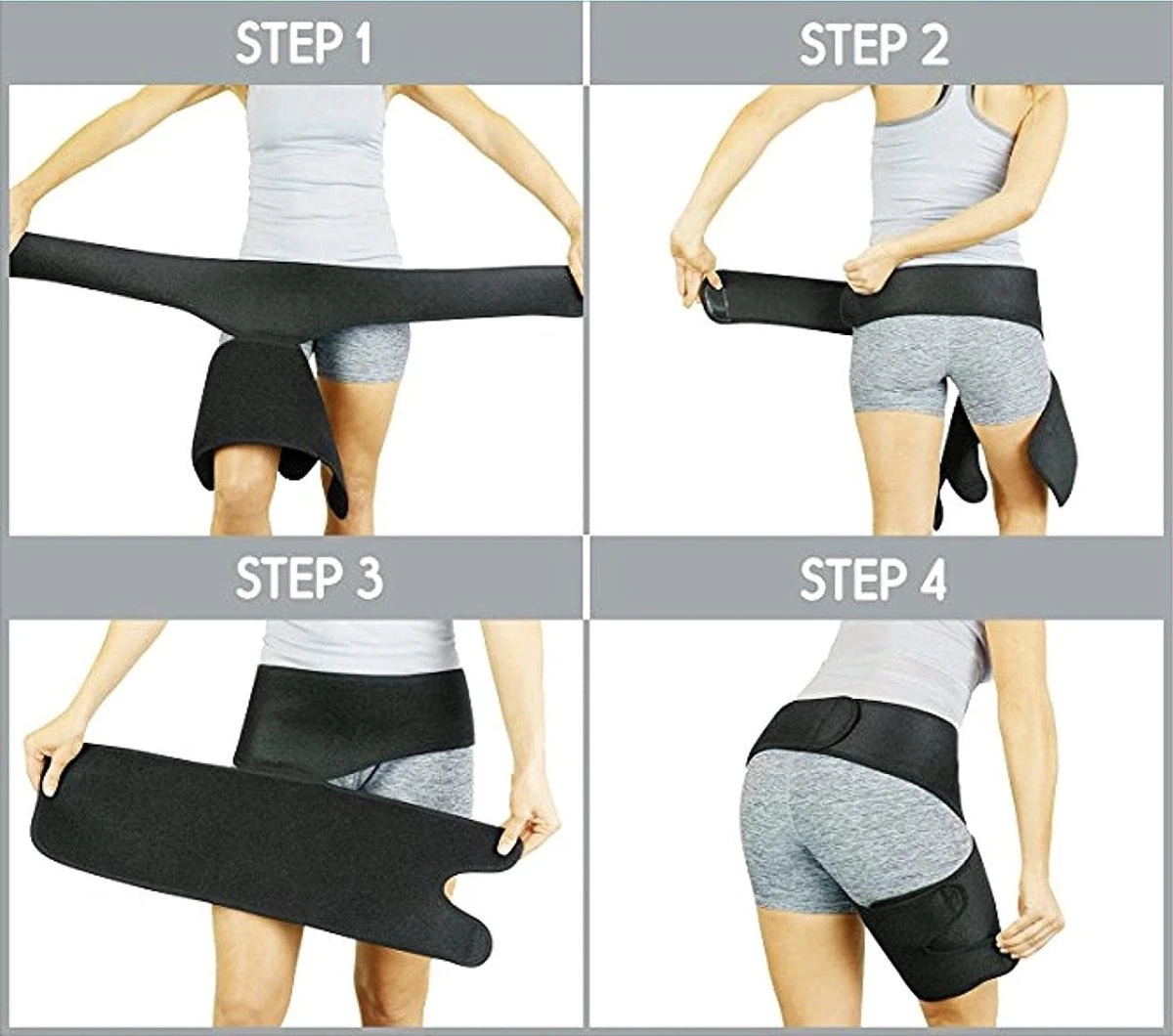 STEP 1

STEP 2

STEP 3

STEP 4