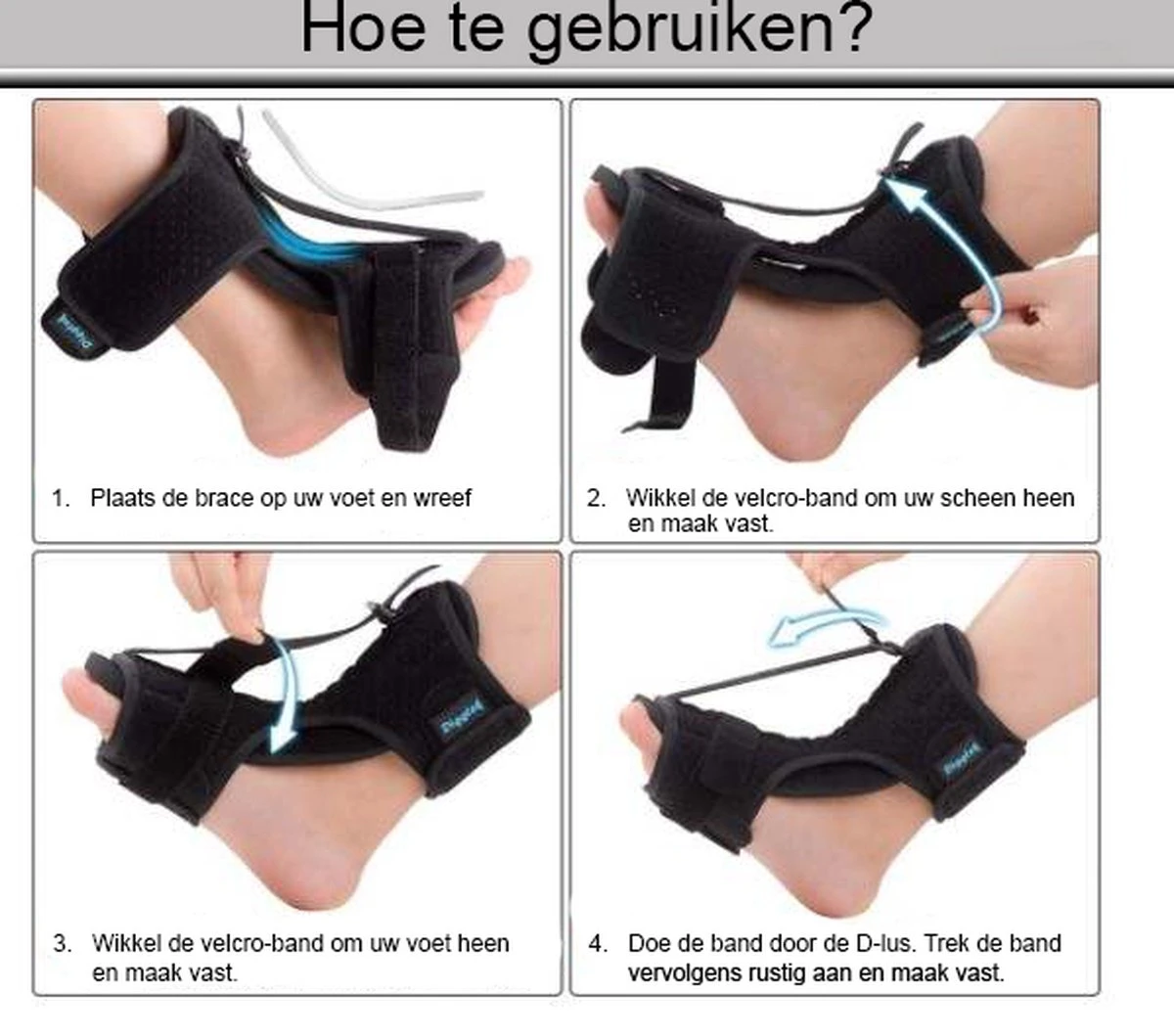 Hoe te gebruiken?

1. Plaats de brace op uw voet en wreef

2. Wikkel de velcro-band om uw scheen heen en maak vast.

3. Wikkel de velcro-band om uw voet heen en maak vast.

4. Doe de band door de D-lus. Trek de band vervolgens rustig aan en maak vast.