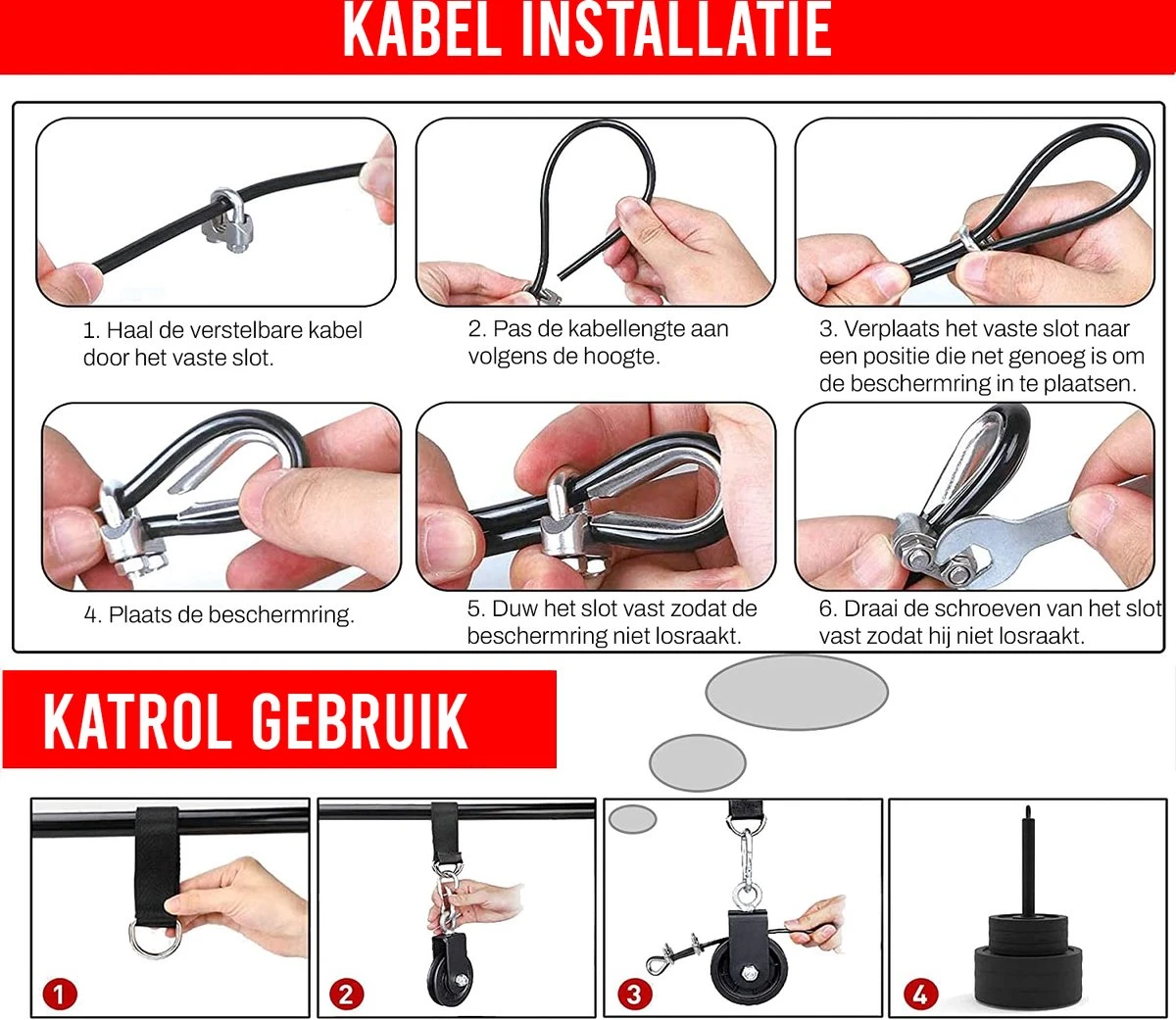 KABEL INSTALLATIE

1. Haal de verstelbare kabel door het vaste slot.

2. Pas de kabellengte aan volgens de hoogte.

3. Verplaats het vaste slot naar een positie die net genoeg is om de beschermring in te plaatsen.

4. Plaats de beschermring.

5. Duw het slot vast zodat de beschermring niet losraakt.

6. Draai de schroeven van het slot vast zodat hij niet losraakt.

KATROL GEBRUIK

1

2

3

4