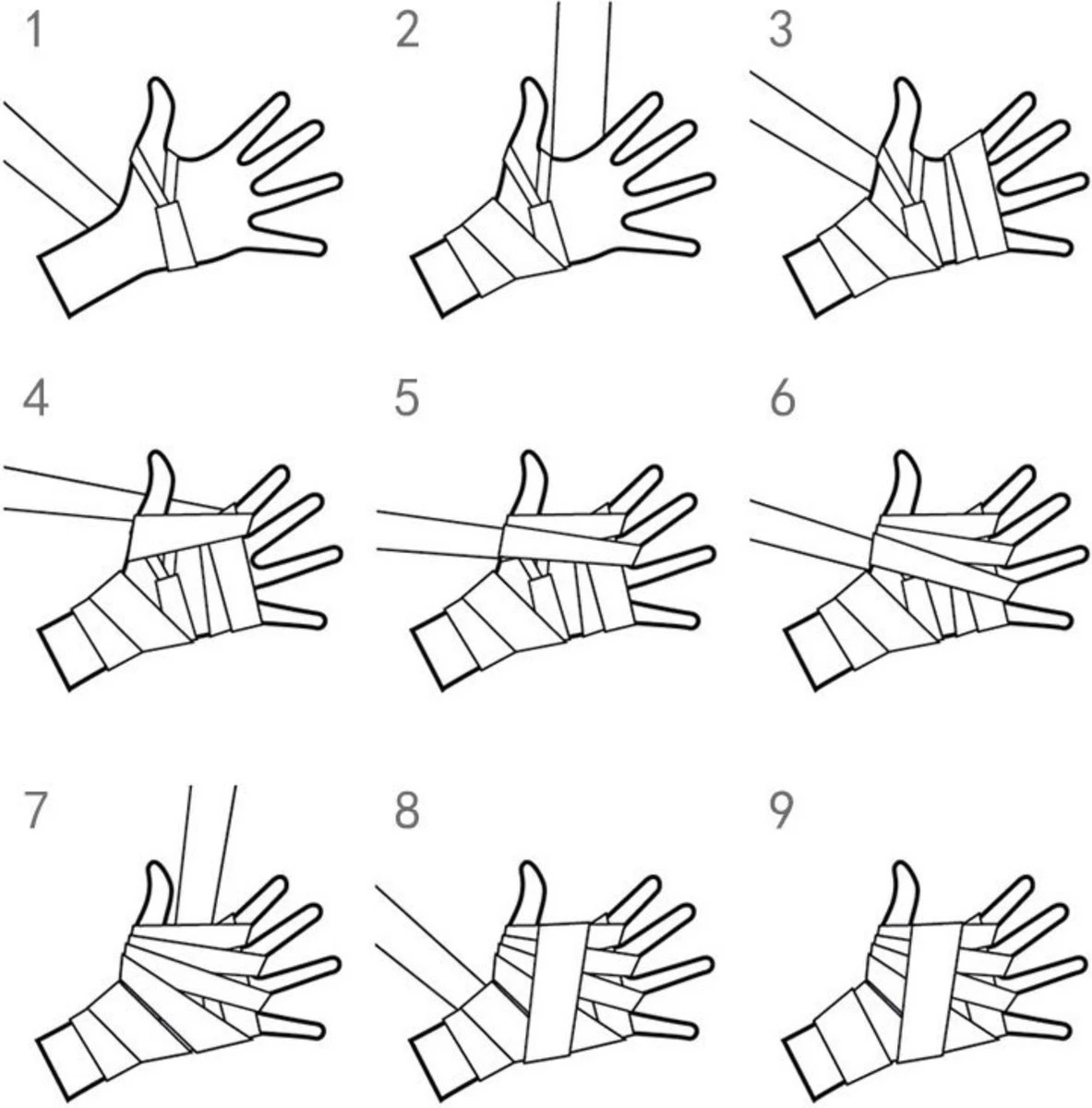 1 2 3

4 5 6

7 8 9