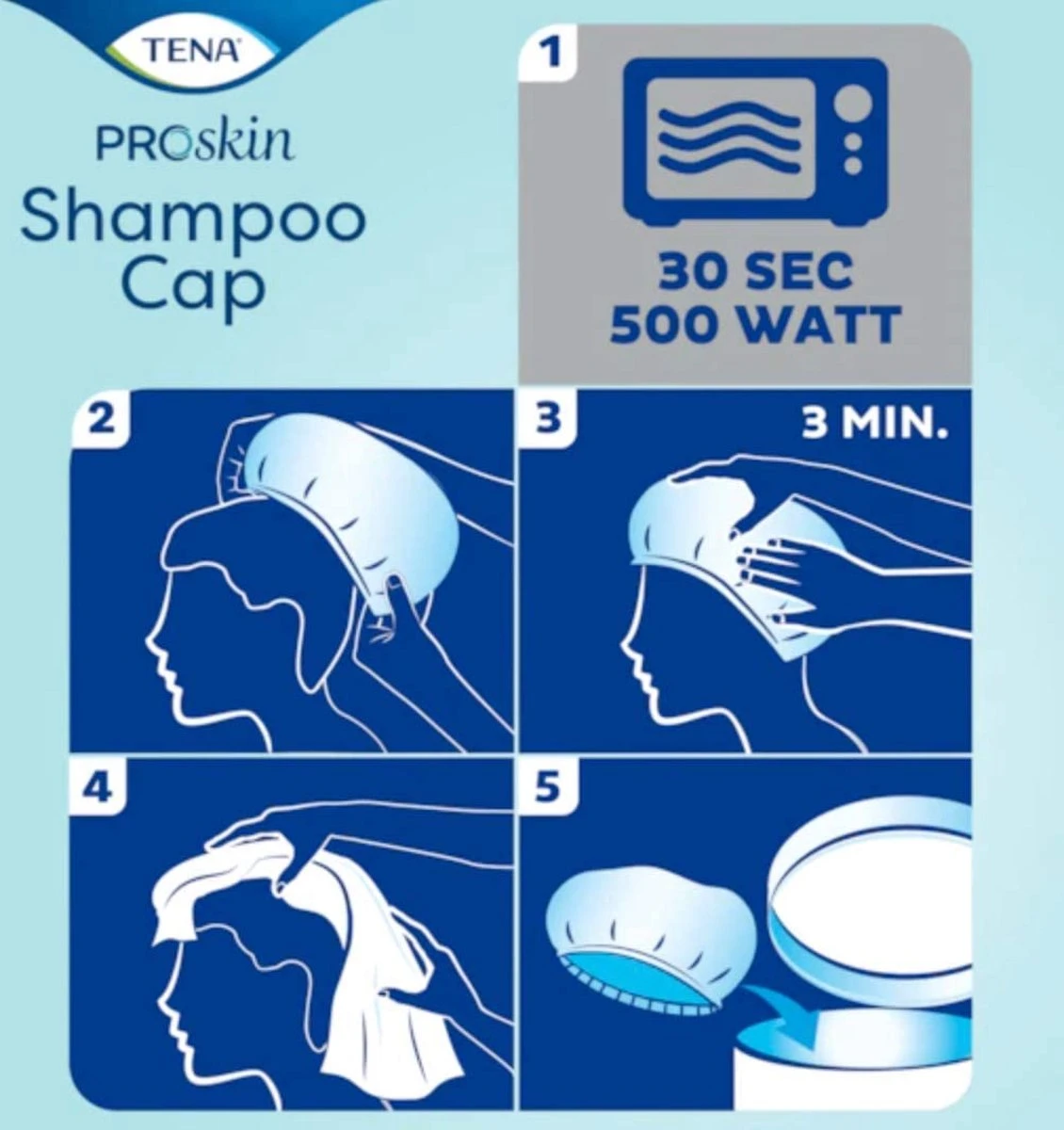 TENA

PROskin
Shampoo Cap

1

30 SEC
500 WATT

2

3

3 MIN.

4

5